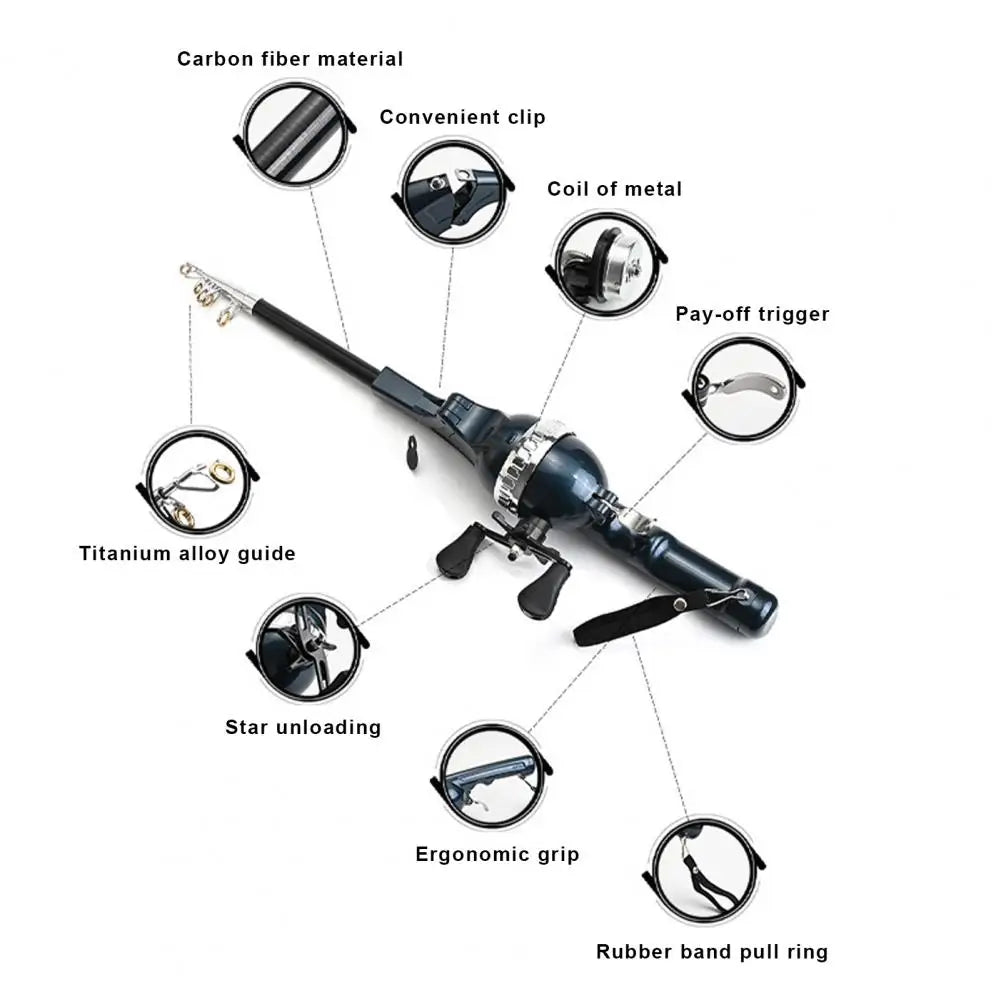 Carbon fiber material

Convenient clip

Coil of metal

Pay-off trigger

Titanium alloy guide

Star unloading

Ergonomic grip

Rubber band pull ring